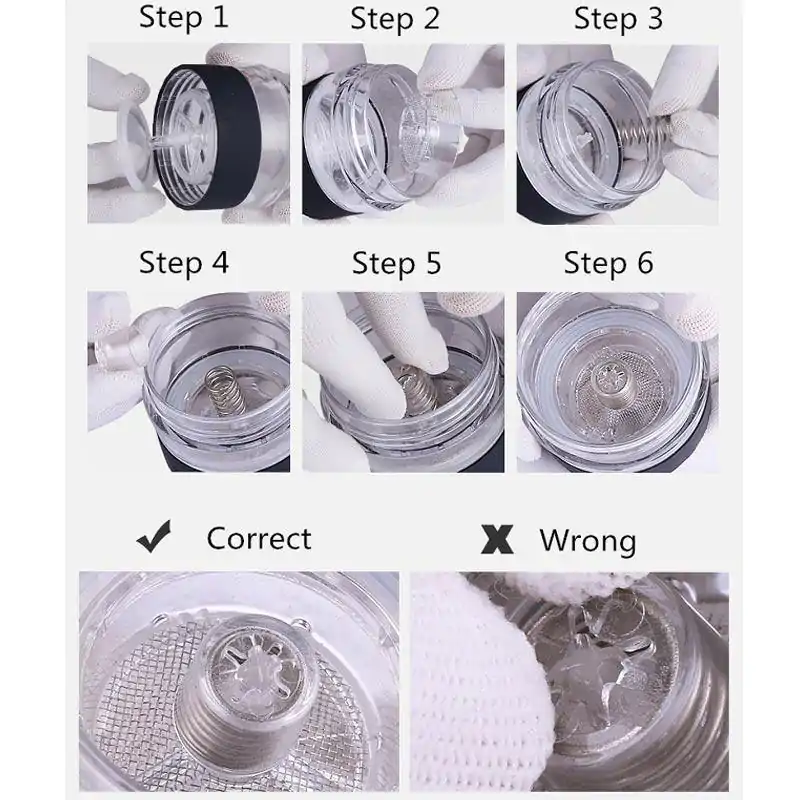 Step 1
Step 2
Step 3
Step 4
Step 5
Step 6
✔ Correct
✘ Wrong